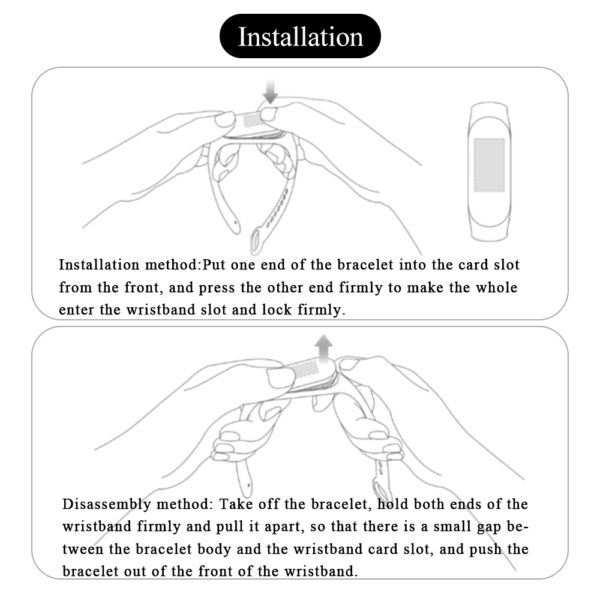 Installation

Installation method:Put one end of the bracelet into the card slot from the front, and press the other end firmly to make the whole enter the wristband slot and lock firmly.

Disassembly method: Take off the bracelet, hold both ends of the wristband firmly and pull it apart, so that there is a small gap between the bracelet body and the wristband card slot, and push the bracelet out of the front of the wristband.