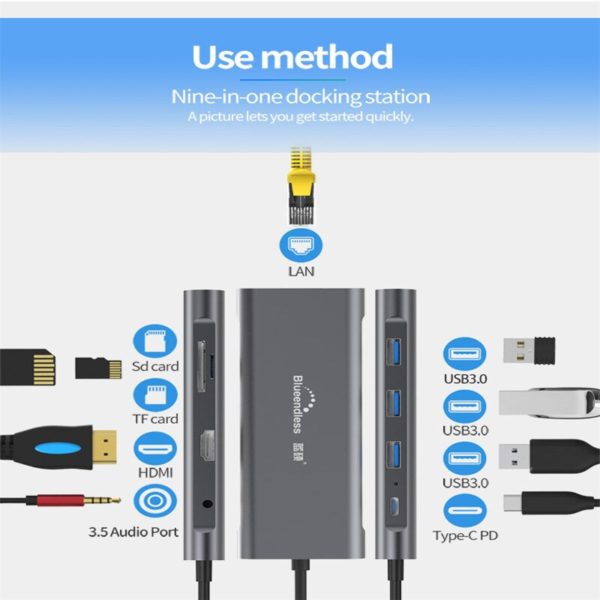 Use method

Nine-in-one docking station

A picture lets you get started quickly.

LAN

Sd card

TF card

HDMI

3.5 Audio Port

Blueendless 蓝硕

USB3.0

USB3.0

USB3.0

Type-C PD